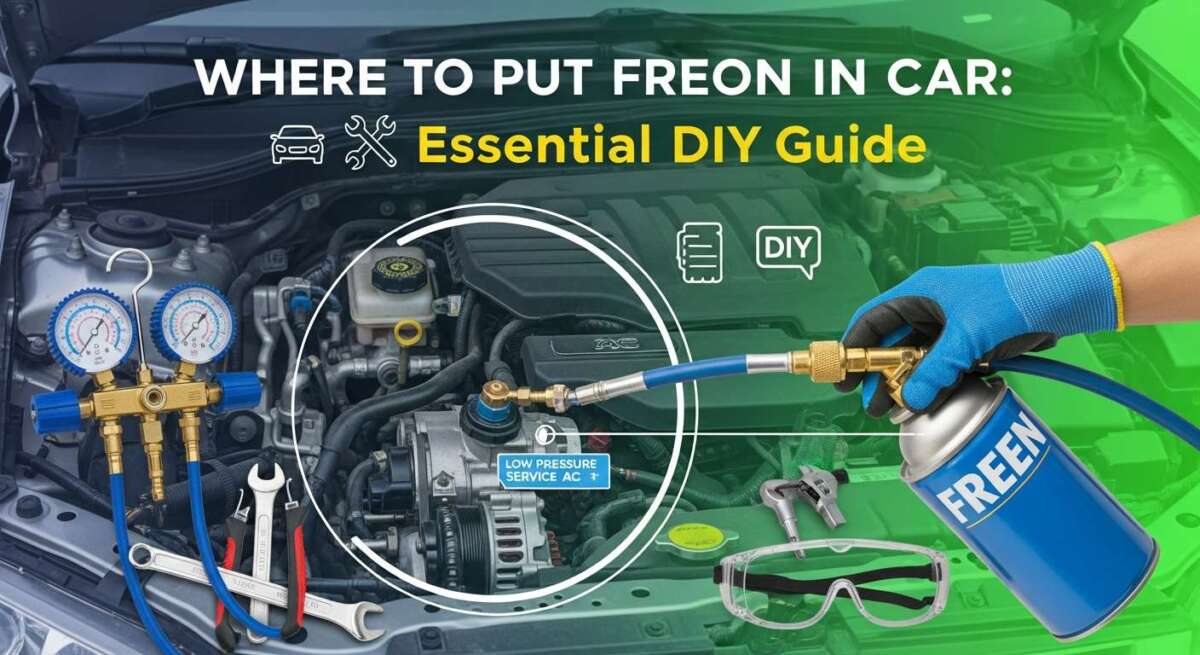 WHERE TO PUT FREON IN CAR:
Essential DIY Guide

DIY

LOW PRESSURE
SERVICE AC

FREEN