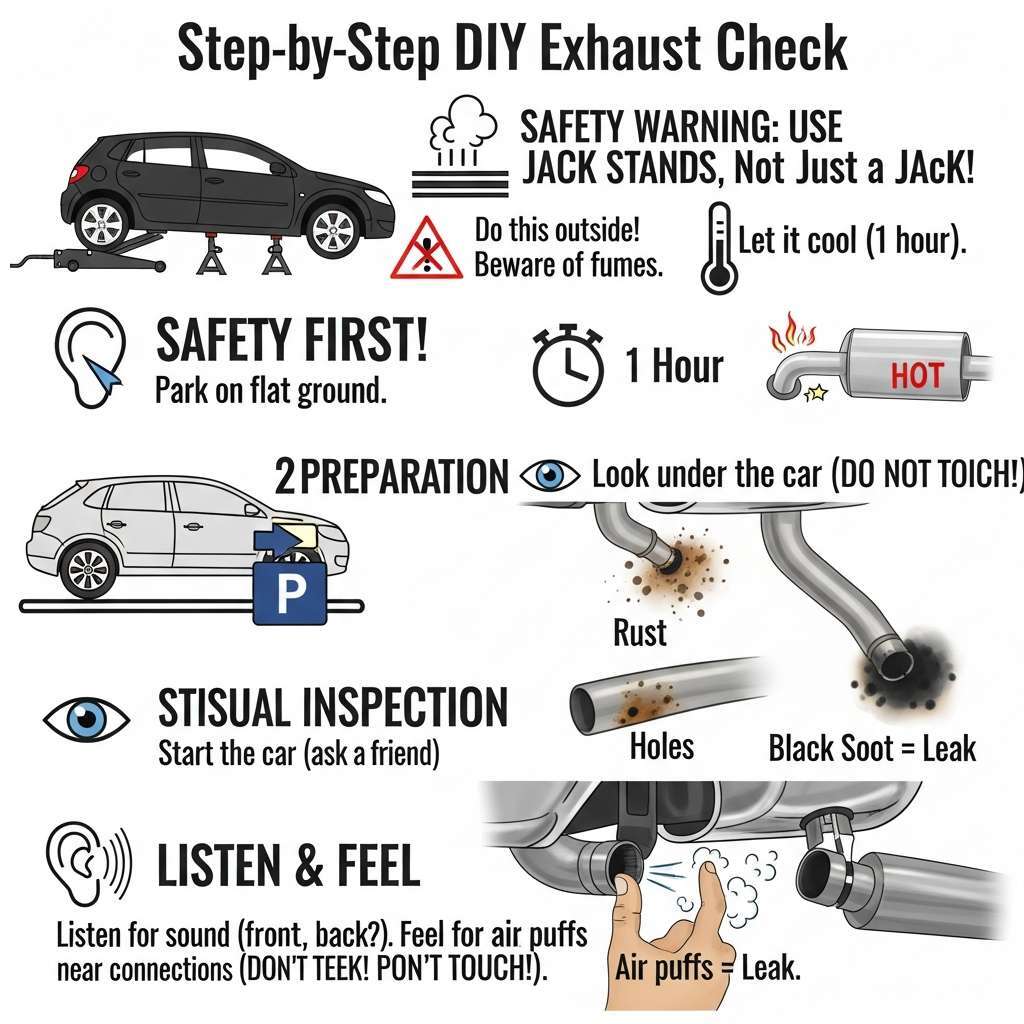 Step-by-Step DIY Exhaust Check

SAFETY WARNING: USE JACK STANDS, Not Just a JAcK!

Do this outside! Beware of fumes.

Let it cool (1 hour).

SAFETY FIRST!
Park on flat ground.

1 Hour

HOT

2 PREPARATION

Look under the car (DO NOT TOICH!)

P

Rust

STISUAL INSPECTION
Start the car (ask a friend)

Holes

Black Soot = Leak

LISTEN & FEEL

Listen for sound (front, back?). Feel for air puffs near connections (DON'T TEEK! PON'T TOUCH!).

Air puffs = Leak.